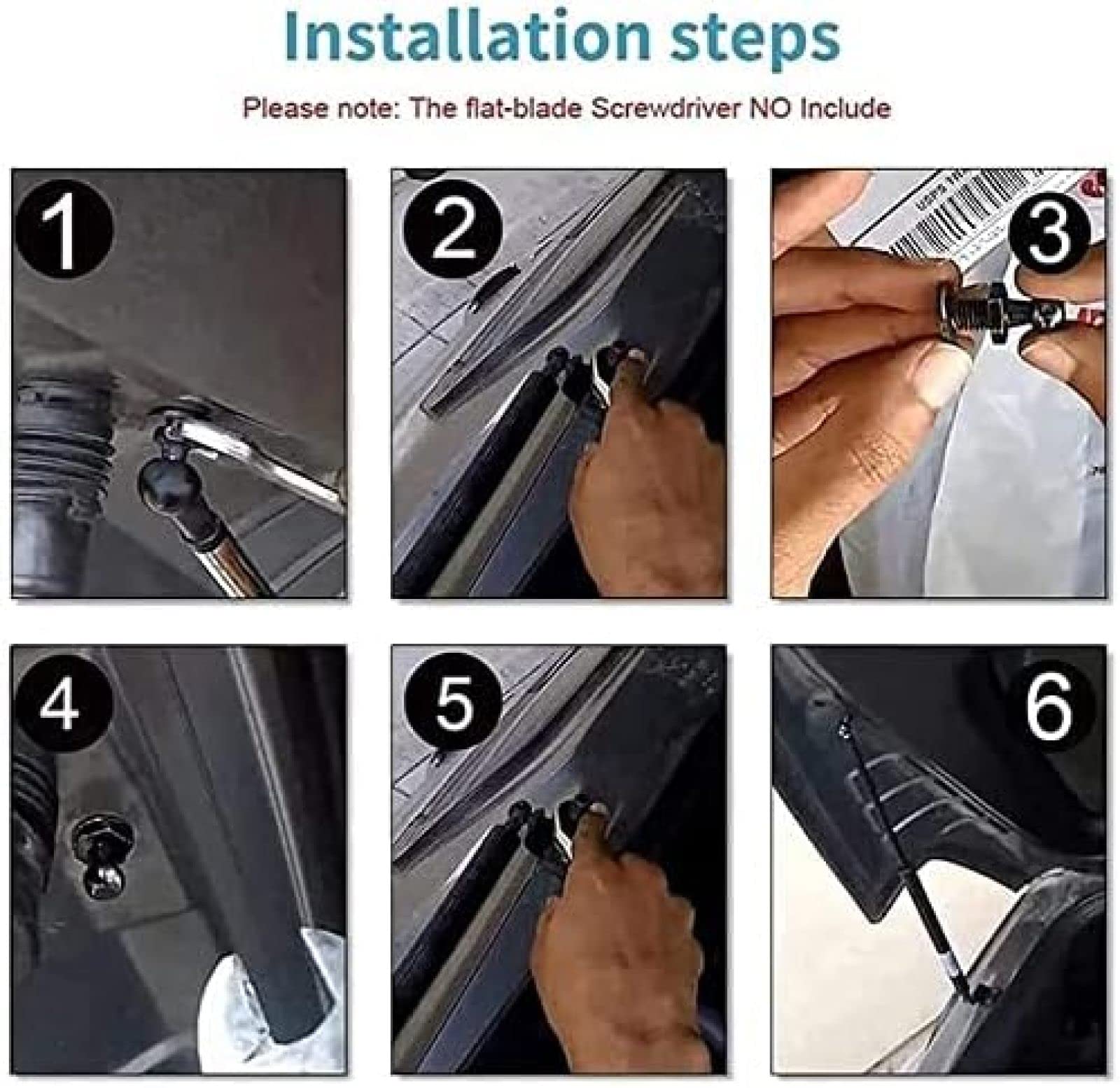 Installation steps

Please note: The flat-blade Screwdriver NO Include

1

2

3

4

5

6